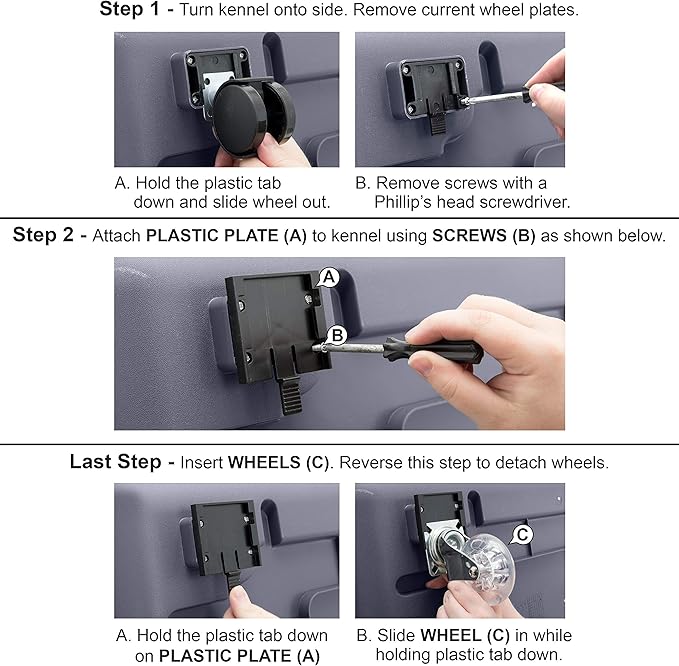 Step 1 - Turn kennel onto side. Remove current wheel plates.

A. Hold the plastic tab down and slide wheel out.

B. Remove screws with a Phillip's head screwdriver.

Step 2 - Attach PLASTIC PLATE (A) to kennel using SCREWS (B) as shown below.

A

B

Last Step - Insert WHEELS (C). Reverse this step to detach wheels.

C

A. Hold the plastic tab down on PLASTIC PLATE (A)

B. Slide WHEEL (C) in while holding plastic tab down.