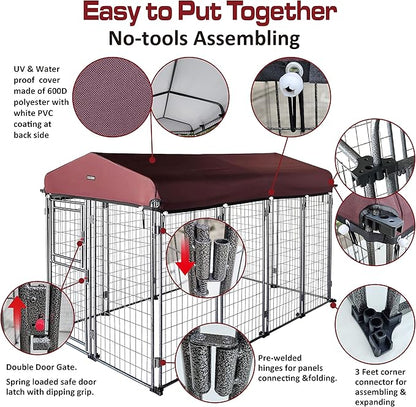 Easy to Put Together
No-tools Assembling

UV & Water proof cover made of 600D polyester with white PVC coating at back side

Double Door Gate.
Spring loaded safe door latch with dipping grip.

Pre-welded hinges for panels connecting &folding.

3 Feet corner connector for assembling & expanding