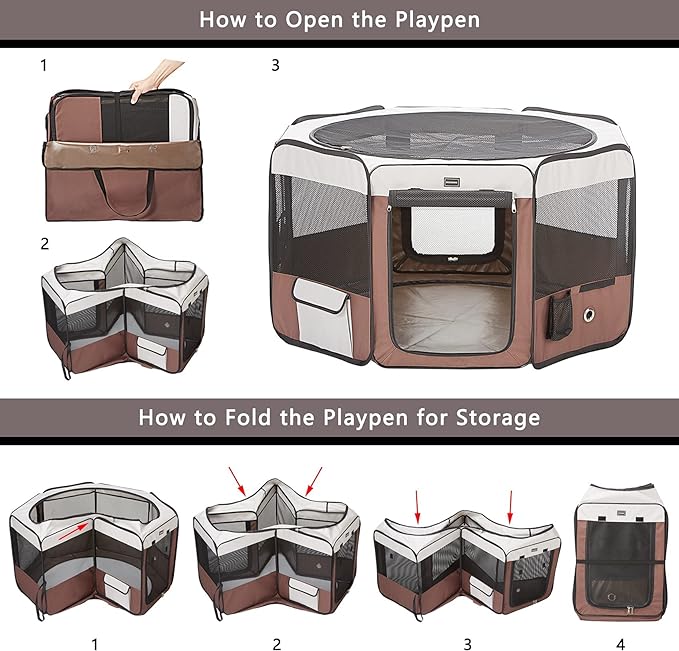 How to Open the Playpen

1

2

3

How to Fold the Playpen for Storage

1

2

3

4