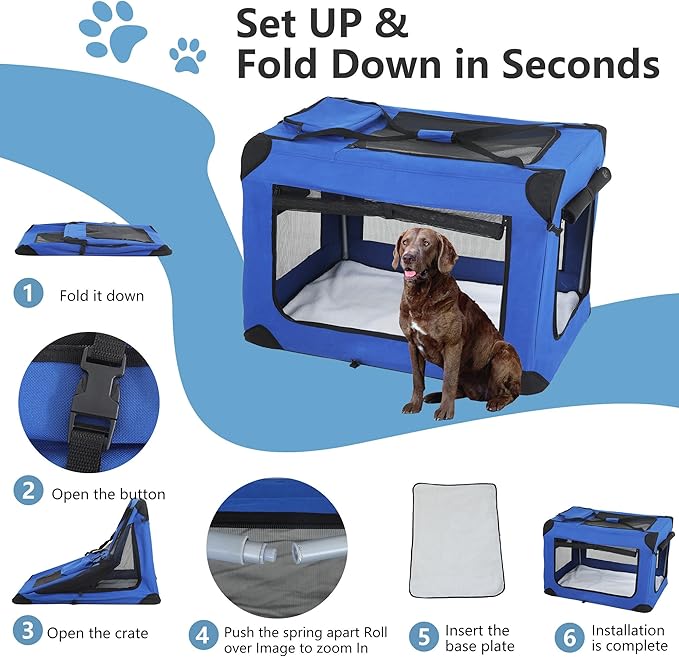 Set UP &
Fold Down in Seconds

1 Fold it down

2 Open the button

3 Open the crate

4 Push the spring apart Roll over Image to zoom In

5 Insert the base plate

6 Installation is complete