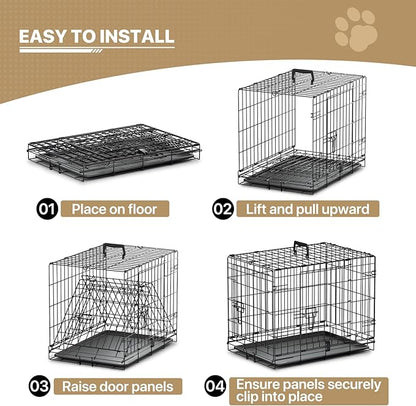 EASY TO INSTALL

01 Place on floor

02 Lift and pull upward

03 Raise door panels

04 Ensure panels securely clip into place