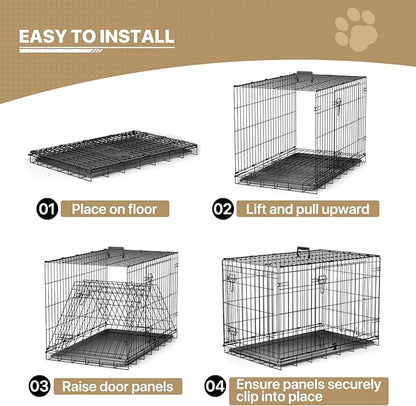 EASY TO INSTALL

01 Place on floor

02 Lift and pull upward

03 Raise door panels

04 Ensure panels securely clip into place