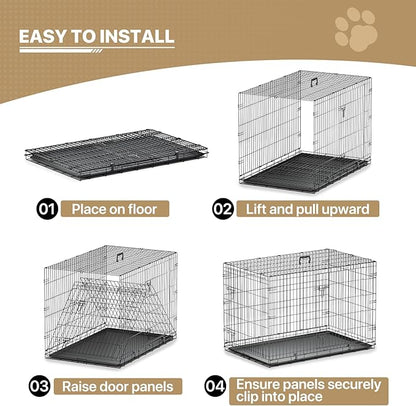 EASY TO INSTALL

01 Place on floor

02 Lift and pull upward

03 Raise door panels

04 Ensure panels securely clip into place