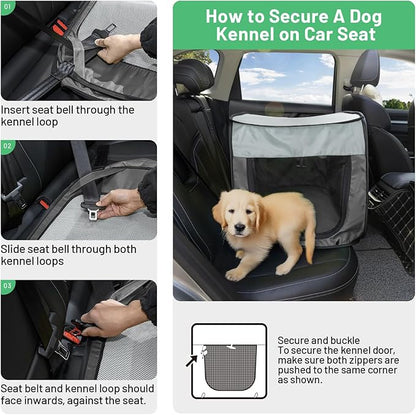 01

Insert seat bell through the kennel loop

02

Slide seat bell through both kennel loops

03

Seat belt and kennel loop should face inwards, against the seat.

How to Secure A Dog Kennel on Car Seat

Secure and buckle
To secure the kennel door, make sure both zippers are pushed to the same corner as shown.