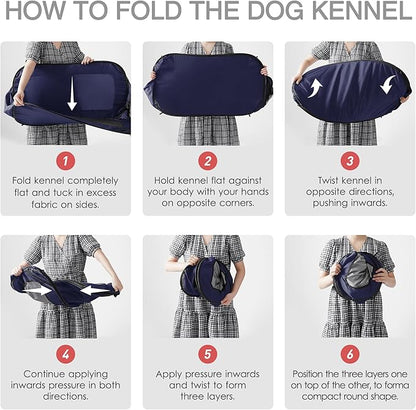 HOW TO FOLD THE DOG KENNEL

1
Fold kennel completely flat and tuck in excess fabric on sides.

2
Hold kennel flat against your body with your hands on opposite corners.

3
Twist kennel in opposite directions, pushing inwards.

4
Continue applying inwards pressure in both directions.

5
Apply pressure inwards and twist to form three layers.

6
Position the three layers one on top of the other, to forma compact round shape.