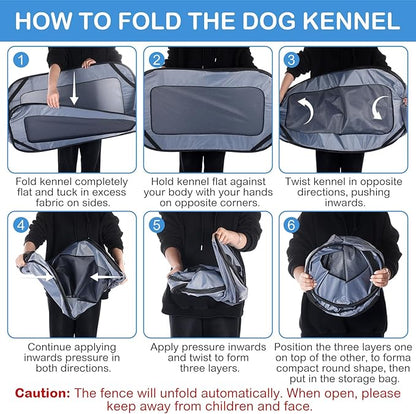 HOW TO FOLD THE DOG KENNEL

1

Fold kennel completely flat and tuck in excess fabric on sides.

2

Hold kennel flat against your body with your hands on opposite corners.

3

Twist kennel in opposite directions, pushing inwards.

4

Continue applying inwards pressure in both directions.

5

Apply pressure inwards and twist to form three layers.

6

Position the three layers one on top of the other, to forma compact round shape, then put in the storage bag.

Caution: The fence will unfold automatically. When open, please keep away from children and face.