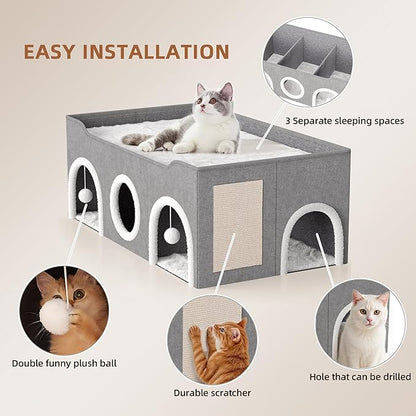 EASY INSTALLATION

3 Separate sleeping spaces

Double funny plush ball

Durable scratcher

Hole that can be drilled