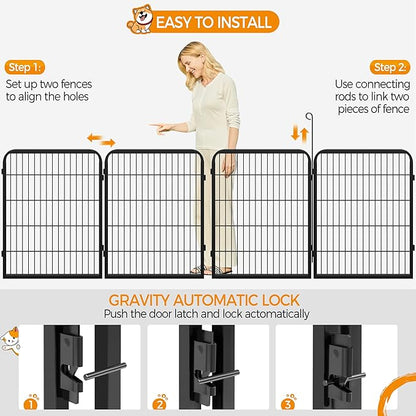 EASY TO INSTALL

Step 1:
Set up two fences to align the holes

Step 2:
Use connecting rods to link two pieces of fence

GRAVITY AUTOMATIC LOCK
Push the door latch and lock actomatically

1

2

3