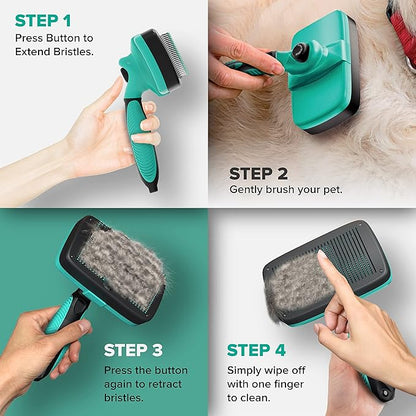 STEP 1
Press Button to Extend Bristles.

STEP 2
Gently brush your pet.

STEP 3
Press the button again to retract bristles.

STEP 4
Simply wipe off with one finger to clean.