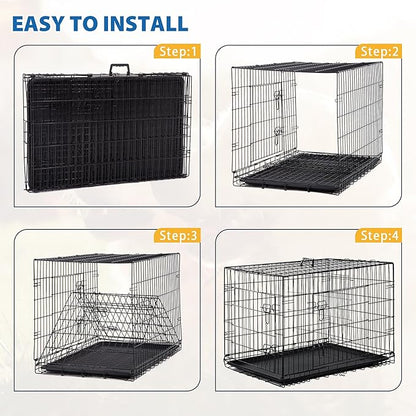 EASY TO INSTALL

Step:1

Step:2

Step:3

Step:4