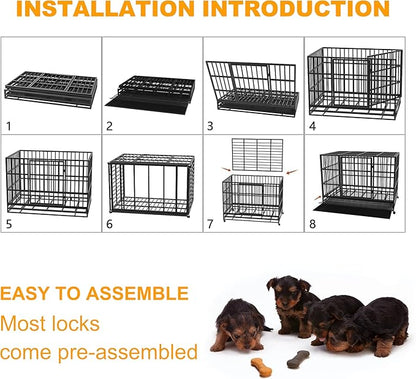 INSTALLATION INTRODUCTION

1
2
3
4
5
6
7
8

EASY TO ASSEMBLE

Most locks come pre-assembled