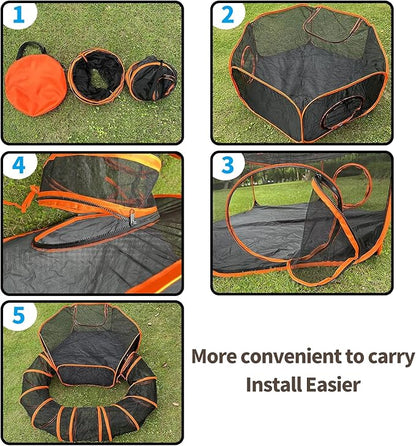 1

2

4

3

5

More convenient to carry
Install Easier