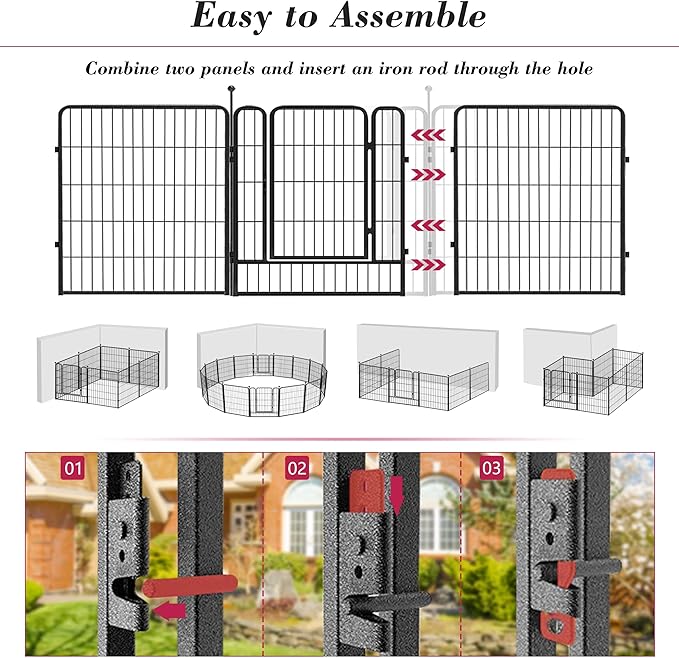 Easy to Assemble

Combine two panels and insert an iron rod through the hole

01

02

03