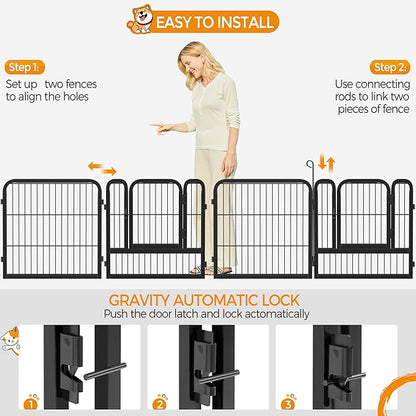 EASY TO INSTALL

Step 1:
Set up two fences to align the holes

Step 2:
Use connecting rods to link two pieces of fence

GRAVITY AUTOMATIC LOCK
Push the door latch and lock actomatically

1

2

3