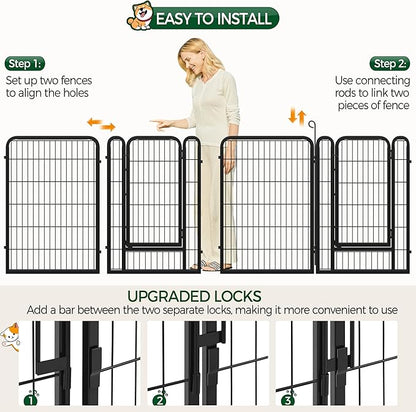 EASY TO INSTALL

Step 1:
Set up two fences to align the holes

Step 2:
Use connecting rods to link two pieces of fence

UPGRADED LOCKS
Add a bar between the two separate locks, making it more convenient to use

1

2

3