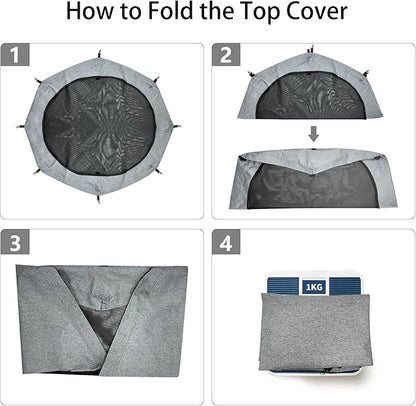 How to Fold the Top Cover

1

2

3

4

1KG