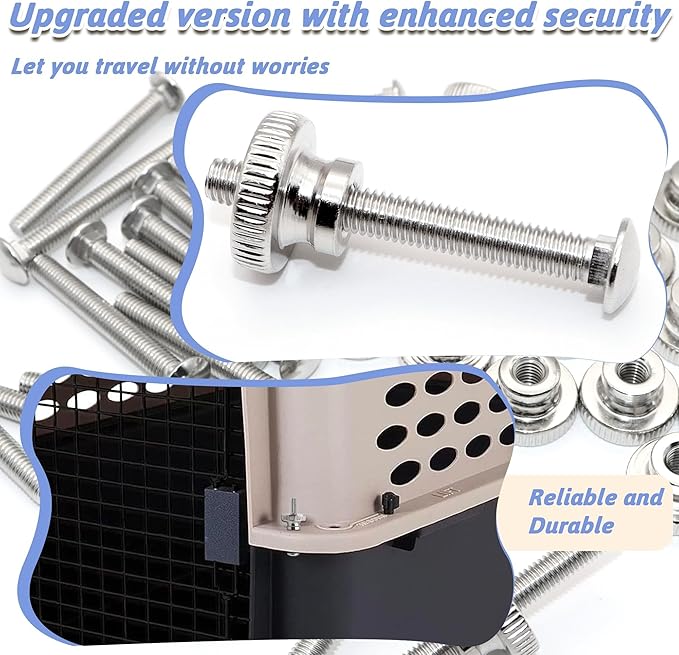 Upgraded version with enhanced security

Let you travel without worries

Reliable and Durable