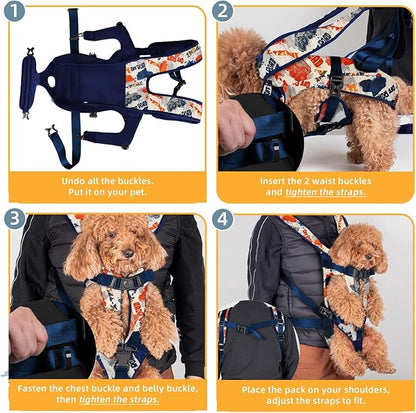 1

Undo all the buckles.
Put it on your pet.

2

Insert the 2 waist buckles and tighten the straps.

3

Fasten the chest buckle and belly buckle, then tighten the straps.

4

Place the pack on your shoulders, adjust the straps to fit.