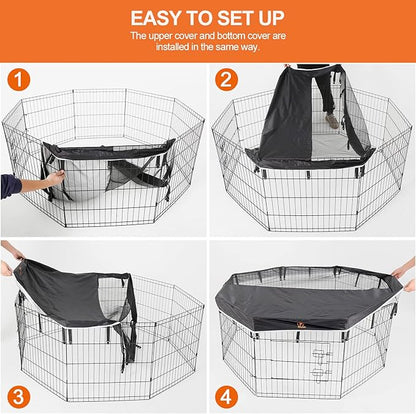 EASY TO SET UP

The upper cover and bottom cover are installed in the same way.

1

2

3

4