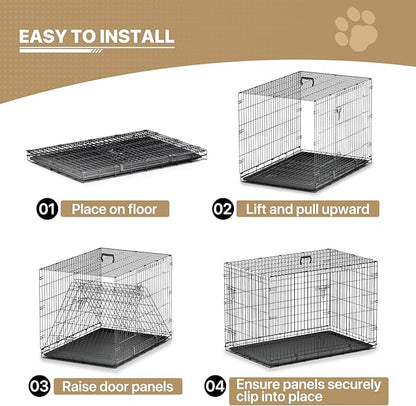 EASY TO INSTALL

01 Place on floor

02 Lift and pull upward

03 Raise door panels

04 Ensure panels securely clip into place