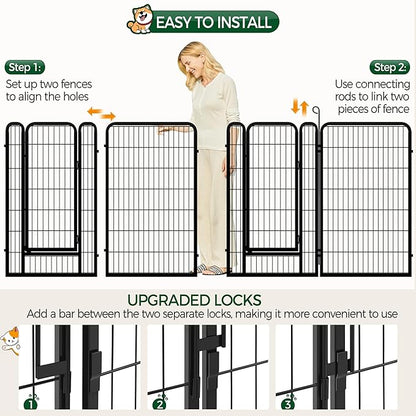 EASY TO INSTALL

Step 1:
Set up two fences to align the holes

Step 2:
Use connecting rods to link two pieces of fence

UPGRADED LOCKS
Add a bar between the two separate locks, making it more convenient to use

1

2

3