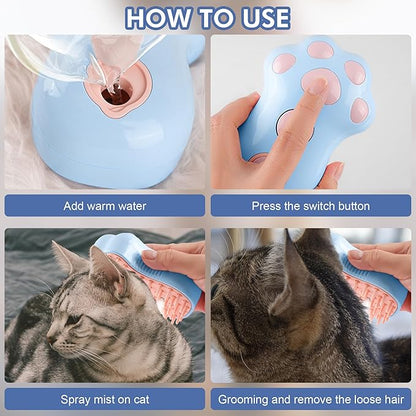 HOW TO USE

Add warm water

Press the switch button

Spray mist on cat

Grooming and remove the loose hair