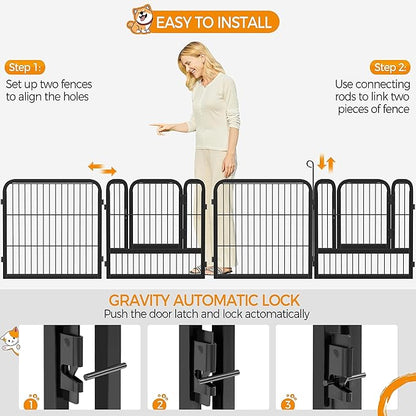 EASY TO INSTALL

Step 1:
Set up two fences to align the holes

Step 2:
Use connecting rods to link two pieces of fence

GRAVITY AUTOMATIC LOCK
Push the door latch and lock actomatically

1

2

3