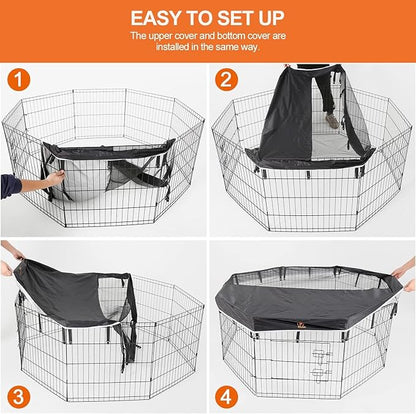 EASY TO SET UP

The upper cover and bottom cover are installed in the same way.

1

2

3

4