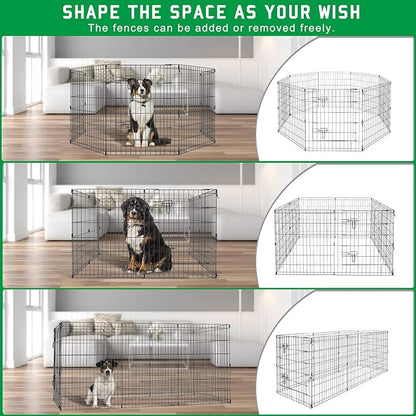 SHAPE THE SPACE AS YOUR WISH
The fences can be added or removed freely.