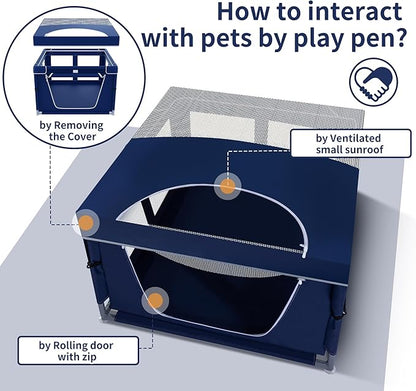 How to interact with pets by play pen?

by Removing the Cover

by Ventilated small sunroof

by Rolling door with zip