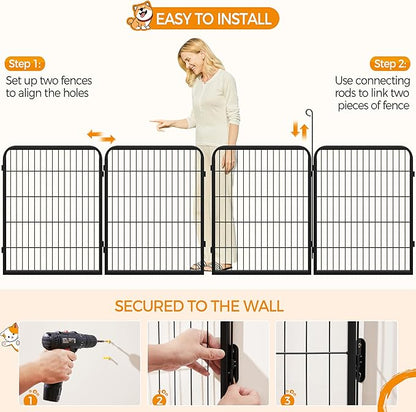 EASY TO INSTALL

Step 1:
Set up two fences to align the holes

Step 2:
Use connecting rods to link two pieces of fence

SECURED TO THE WALL

1

2

3