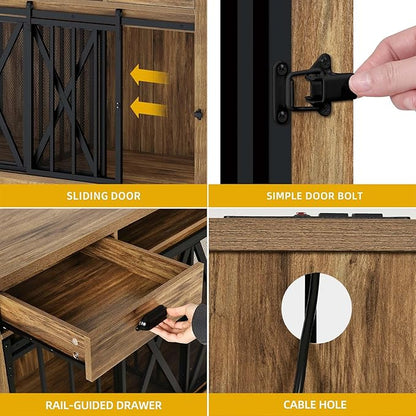 SLIDING DOOR

SIMPLE DOOR BOLT

RAIL-GUIDED DRAWER

CABLE HOLE