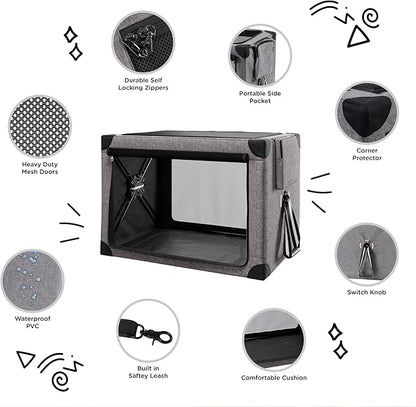 Durable Self Locking Zippers

Portable Side Pocket

Heavy Duty Mesh Doors

Corner Protector

Switch Knob

Waterproof PVC

Built in Saftey Leash

Comfortable Cushion