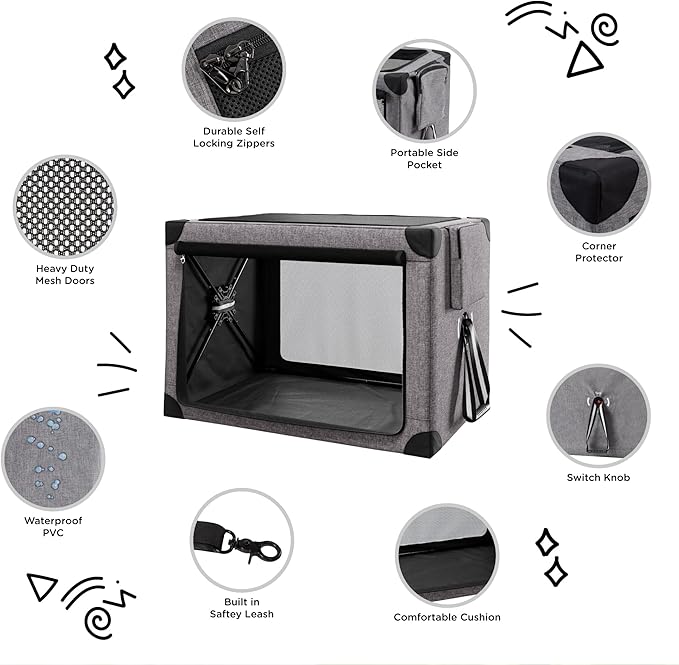 Durable Self Locking Zippers

Portable Side Pocket

Heavy Duty Mesh Doors

Corner Protector

Switch Knob

Waterproof PVC

Built in Saftey Leash

Comfortable Cushion