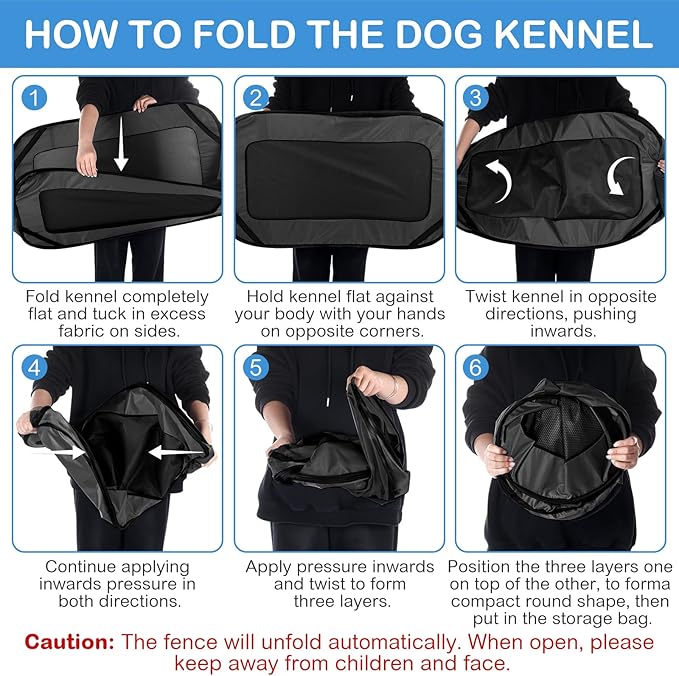 HOW TO FOLD THE DOG KENNEL

1

Fold kennel completely flat and tuck in excess fabric on sides.

2

Hold kennel flat against your body with your hands on opposite corners.

3

Twist kennel in opposite directions, pushing inwards.

4

Continue applying inwards pressure in both directions.

5

Apply pressure inwards and twist to form three layers.

6

Position the three layers one on top of the other, to forma compact round shape, then put in the storage bag.

Caution: The fence will unfold automatically. When open, please keep away from children and face.