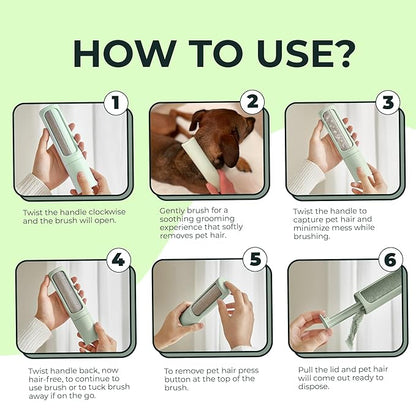 HOW TO USE?

1

Twist the handle clockwise and the brush will open.

2

Gently brush for a soothing grooming experience that softly removes pet hair.

3

Twist the handle to capture pet hair and minimize mess while brushing.

4

Twist handle back, now hair-free, to continue to use brush or to tuck brush away if on the go.

5

To remove pet hair press button at the top of the brush.

6

Pull the lid and pet hair will come out ready to dispose.