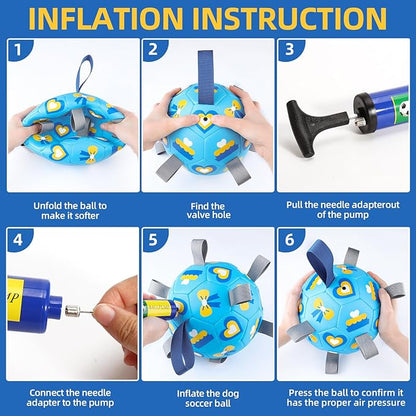 INFLATION INSTRUCTION

1

Unfold the ball to make it softer

2

Find the valve hole

3

Pull the needle adapterout of the pump

4

Connect the needle adapter to the pump

5

Inflate the dog soccer ball

6

Press the ball to confirm it has the proper air pressure