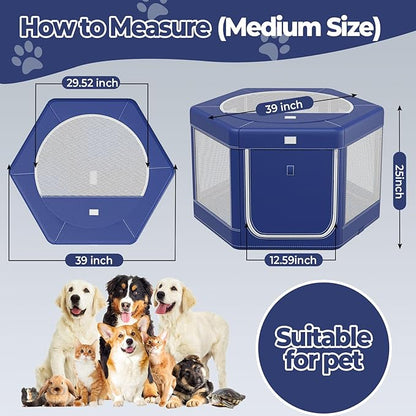 How to Measure (Medium Size)

29.52 inch

39 inch

39 inch

25inch

12.59inch

Suitable for pet