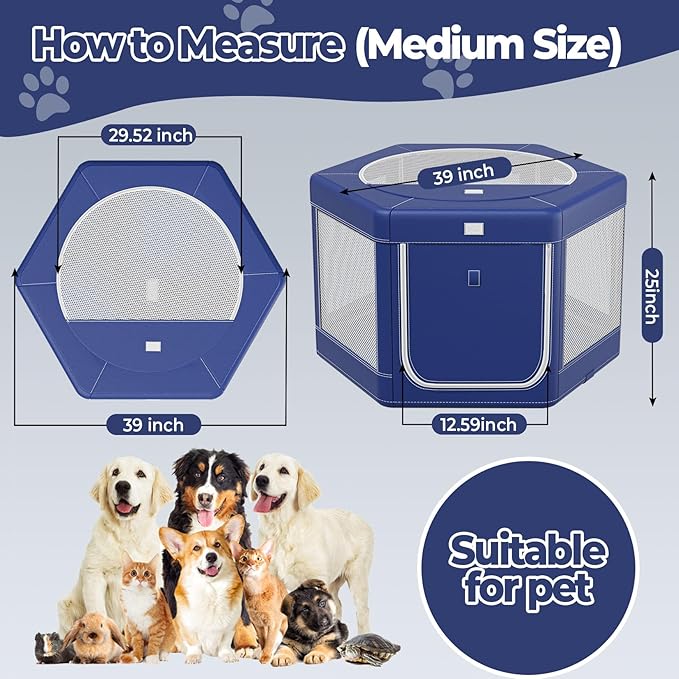 How to Measure (Medium Size)

29.52 inch

39 inch

39 inch

25inch

12.59inch

Suitable for pet