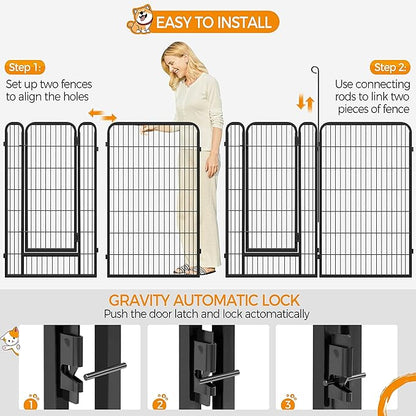 EASY TO INSTALL

Step 1:
Set up two fences to align the holes

Step 2:
Use connecting rods to link two pieces of fence

GRAVITY AUTOMATIC LOCK
Push the door latch and lock actomatically

1

2

3