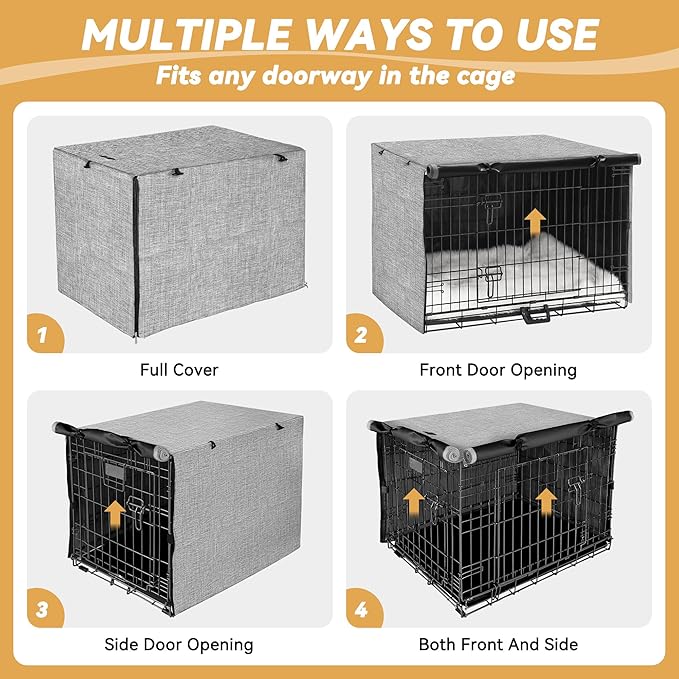 MULTIPLE WAYS TO USE
Fits any doorway in the cage

1
Full Cover

2
Front Door Opening

3
Side Door Opening

4
Both Front And Side