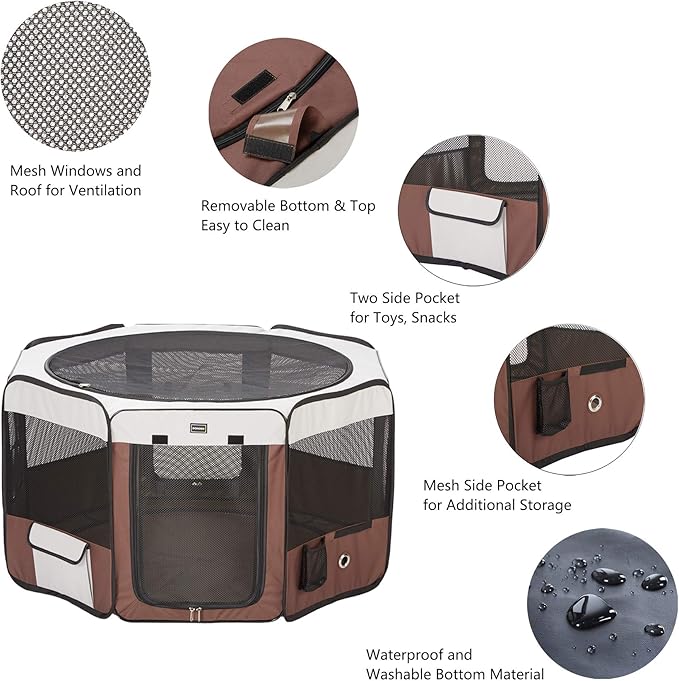 Mesh Windows and Roof for Ventilation

Removable Bottom & Top Easy to Clean

Two Side Pocket for Toys, Snacks

Mesh Side Pocket for Additional Storage

Waterproof and Washable Bottom Material