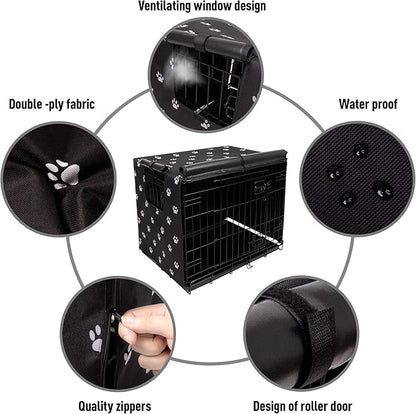 Ventilating window design

Double -ply fabric

Water proof

Quality zippers

Design of roller door