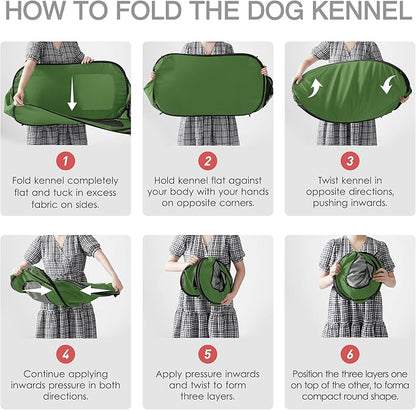 HOW TO FOLD THE DOG KENNEL

1
Fold kennel completely flat and tuck in excess fabric on sides.

2
Hold kennel flat against your body with your hands on opposite corners.

3
Twist kennel in opposite directions, pushing inwards.

4
Continue applying inwards pressure in both directions.

5
Apply pressure inwards and twist to form three layers.

6
Position the three layers one on top of the other, to forma compact round shape.