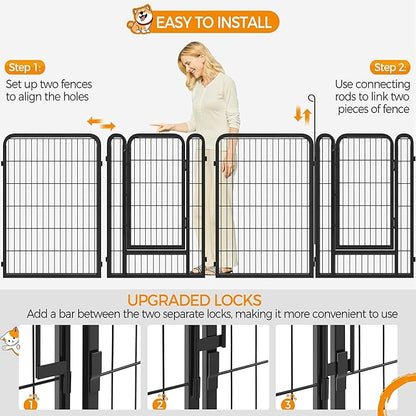 EASY TO INSTALL

Step 1:
Set up two fences to align the holes

Step 2:
Use connecting rods to link two pieces of fence

UPGRADED LOCKS
Add a bar between the two separate locks, making it more convenient to use

1

2

3