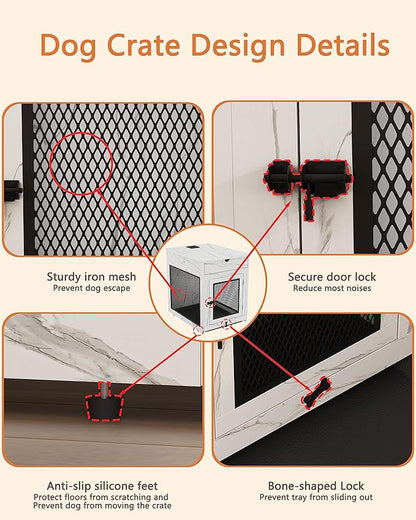 Dog Crate Design Details

Sturdy iron mesh
Prevent dog escape

Secure door lock
Reduce most noises

Anti-slip silicone feet
Protect floors from scratching and Prevent dog from moving the crate

Bone-shaped Lock
Prevent tray from sliding out