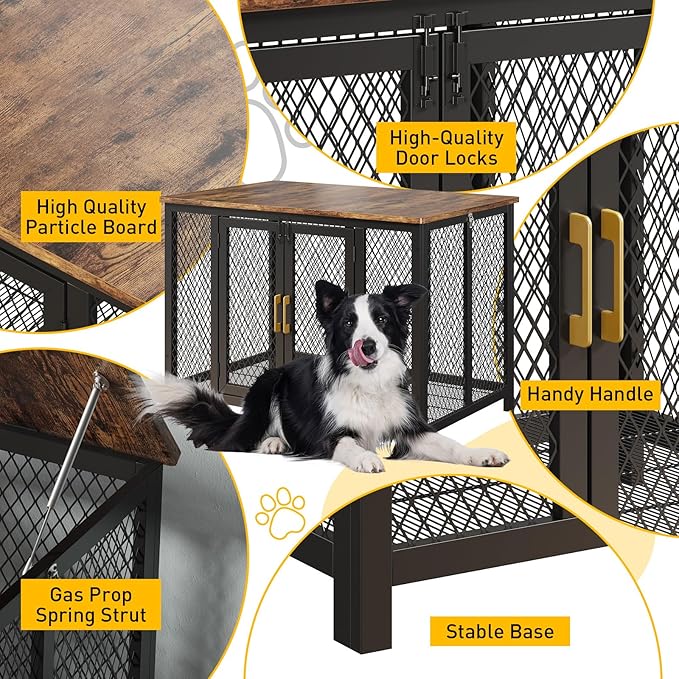 High-Quality Door Locks

High Quality Particle Board

Handy Handle

Gas Prop Spring Strut

Stable Base