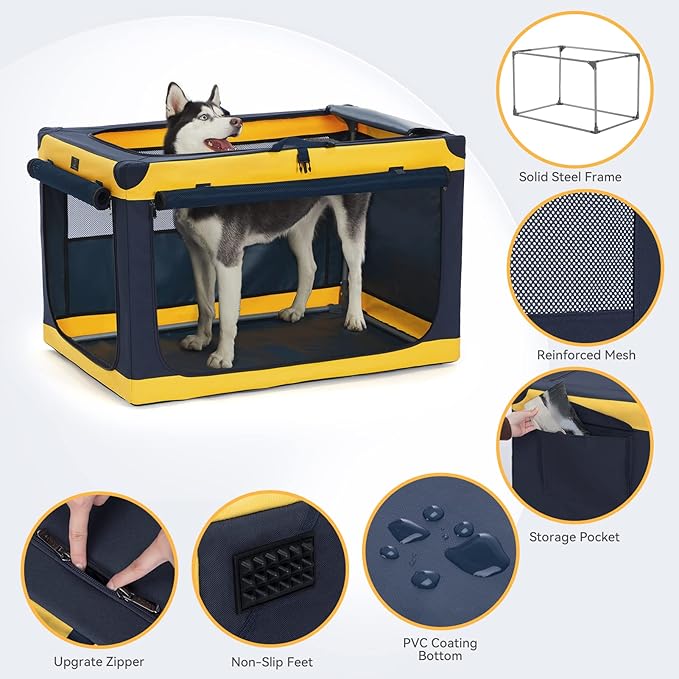 Solid Steel Frame

Reinforced Mesh

Storage Pocket

Upgrate Zipper

Non-Slip Feet

PVC Coating Bottom