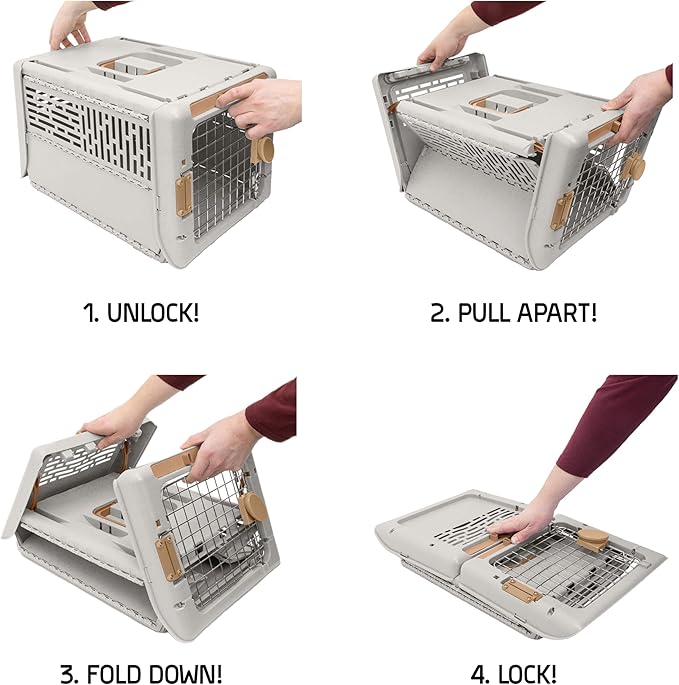 1. UNLOCK!

2. PULL APART!

3. FOLD DOWN!

4. LOCK!