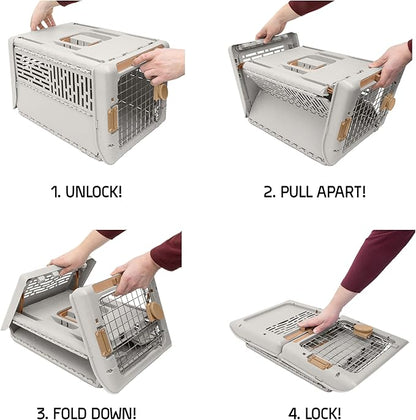 1. UNLOCK!

2. PULL APART!

3. FOLD DOWN!

4. LOCK!